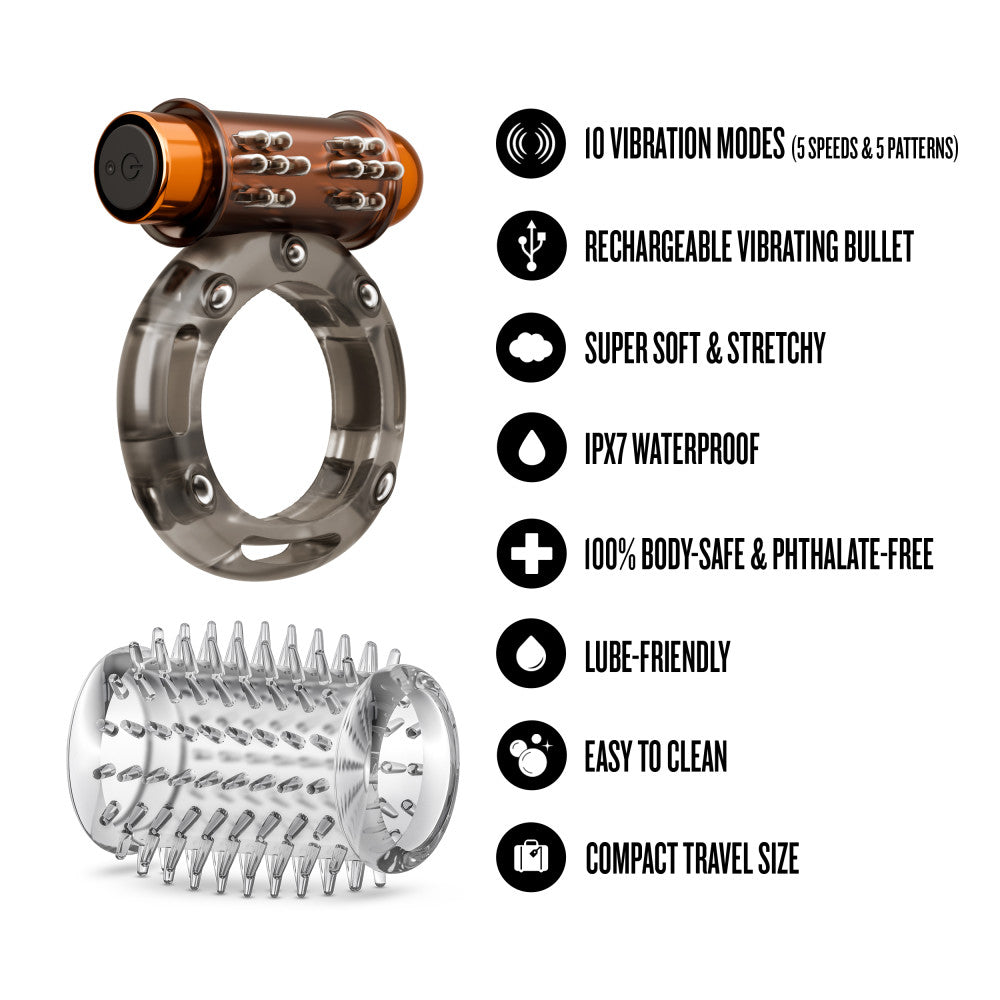 10 VIBRATION MODES (5 SPEEDS & 5 PATTERNS)

RECHARGEABLE VIBRATING BULLET

SUPER SOFT & STRETCHY

IPX7 WATERPROOF

100% BODY-SAFE & PHTHALATE-FREE

LUBE-FRIENDLY

EASY TO CLEAN

COMPACT TRAVEL SIZE